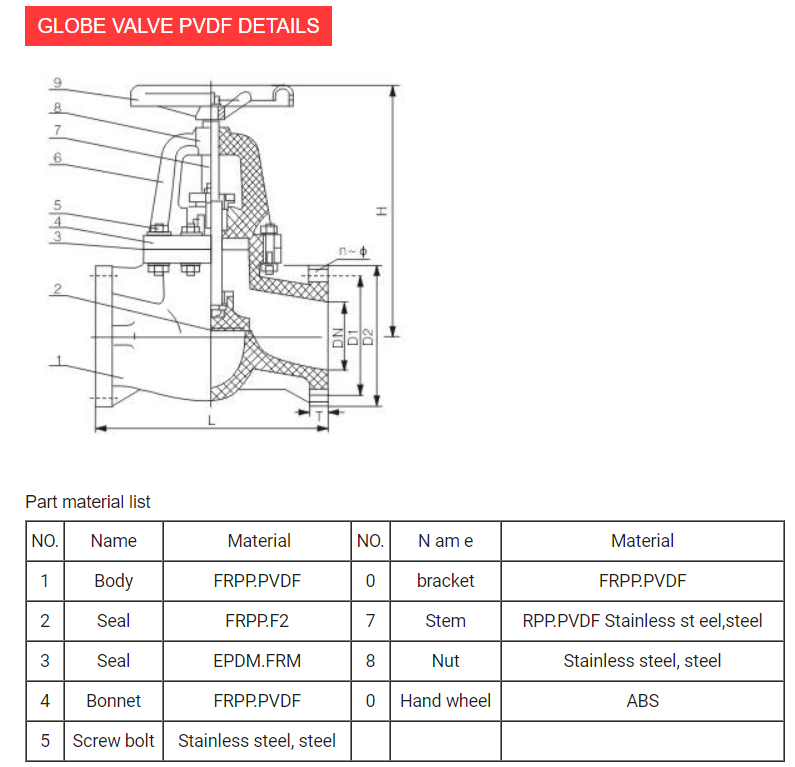 GLOBE VALVE PVDF DETAILS

9
8
7
6
5
4
3
2
1
H
n ~ ϕ
DN
D1
D2
T
L

Part material list

| NO. | Name | Material | NO. | N am e | Material |
|---|---|---|---|---|---|
| 1 | Body | FRPP.PVDF | 0 | bracket | FRPP.PVDF |
| 2 | Seal | FRPP.F2 | 7 | Stem | RPP.PVDF Stainless st eel,steel |
| 3 | Seal | EPDM.FRM | 8 | Nut | Stainless steel, steel |
| 4 | Bonnet | FRPP.PVDF | 0 | Hand wheel | ABS |
| 5 | Screw bolt | Stainless steel, steel | | | |